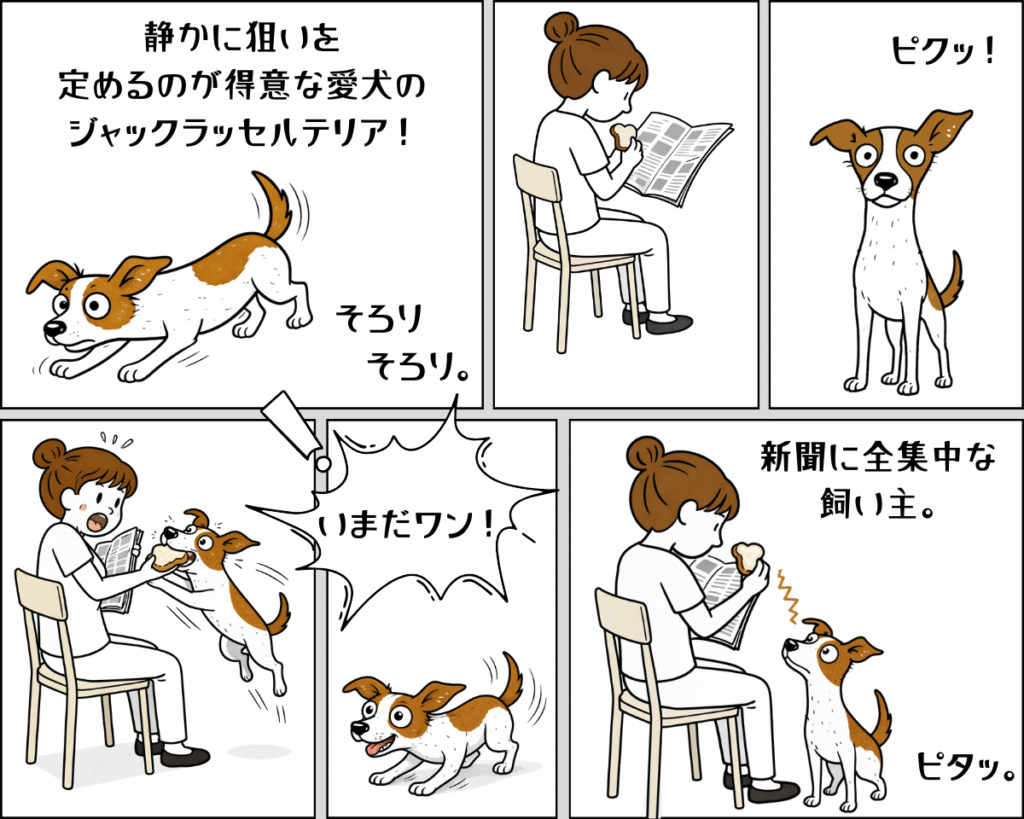 静かに狙いを定めるのが得意な愛犬のジャックラッセルテリア！

そろり
そろり。

ピクッ！

いまだワン！

新聞に全集中な飼い主。

ピタッ。